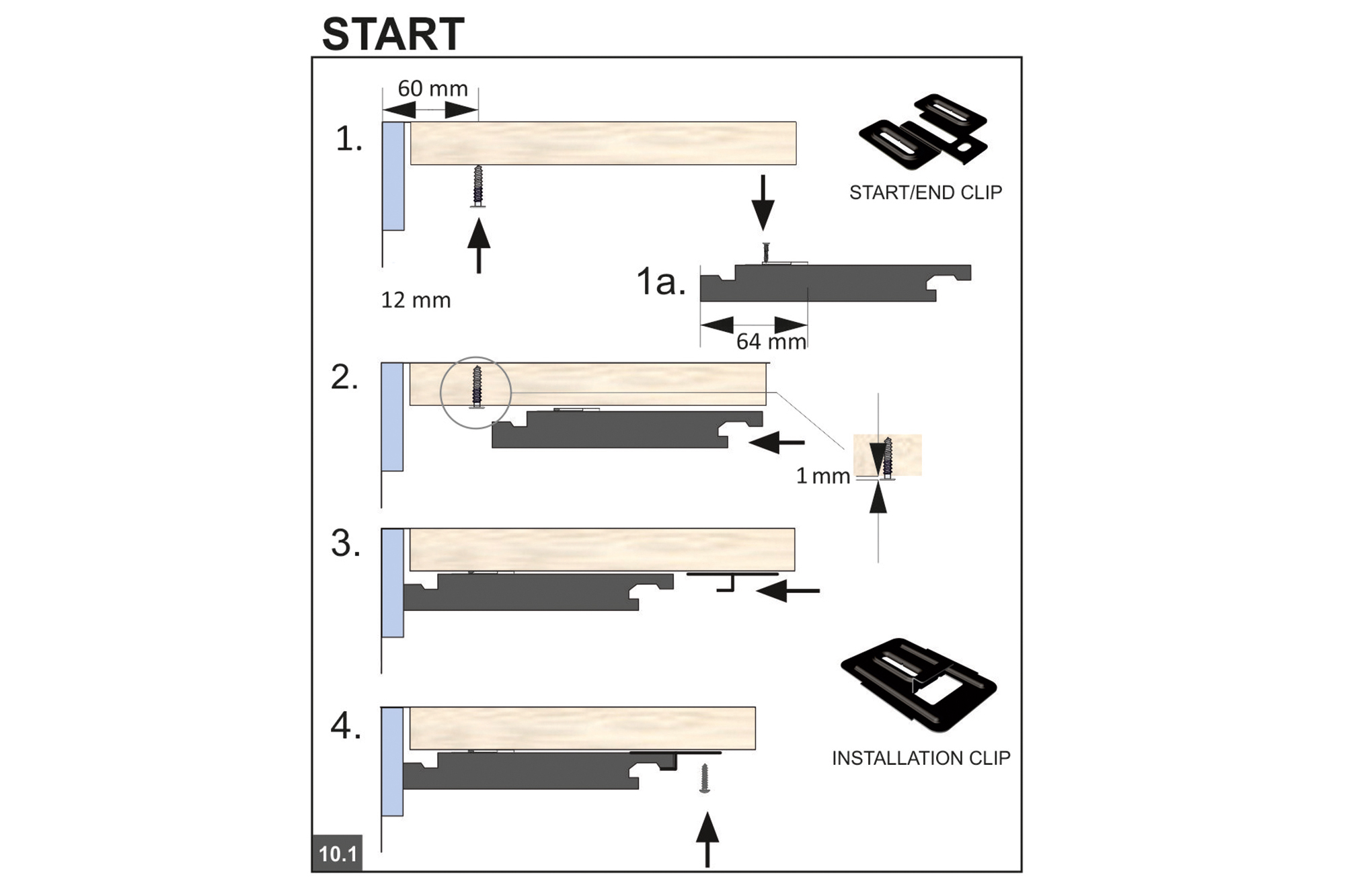 START

60 mm

1.

START/END CLIP

12 mm

1a.

64 mm

2.

1 mm

3.

4.

INSTALLATION CLIP

10.1