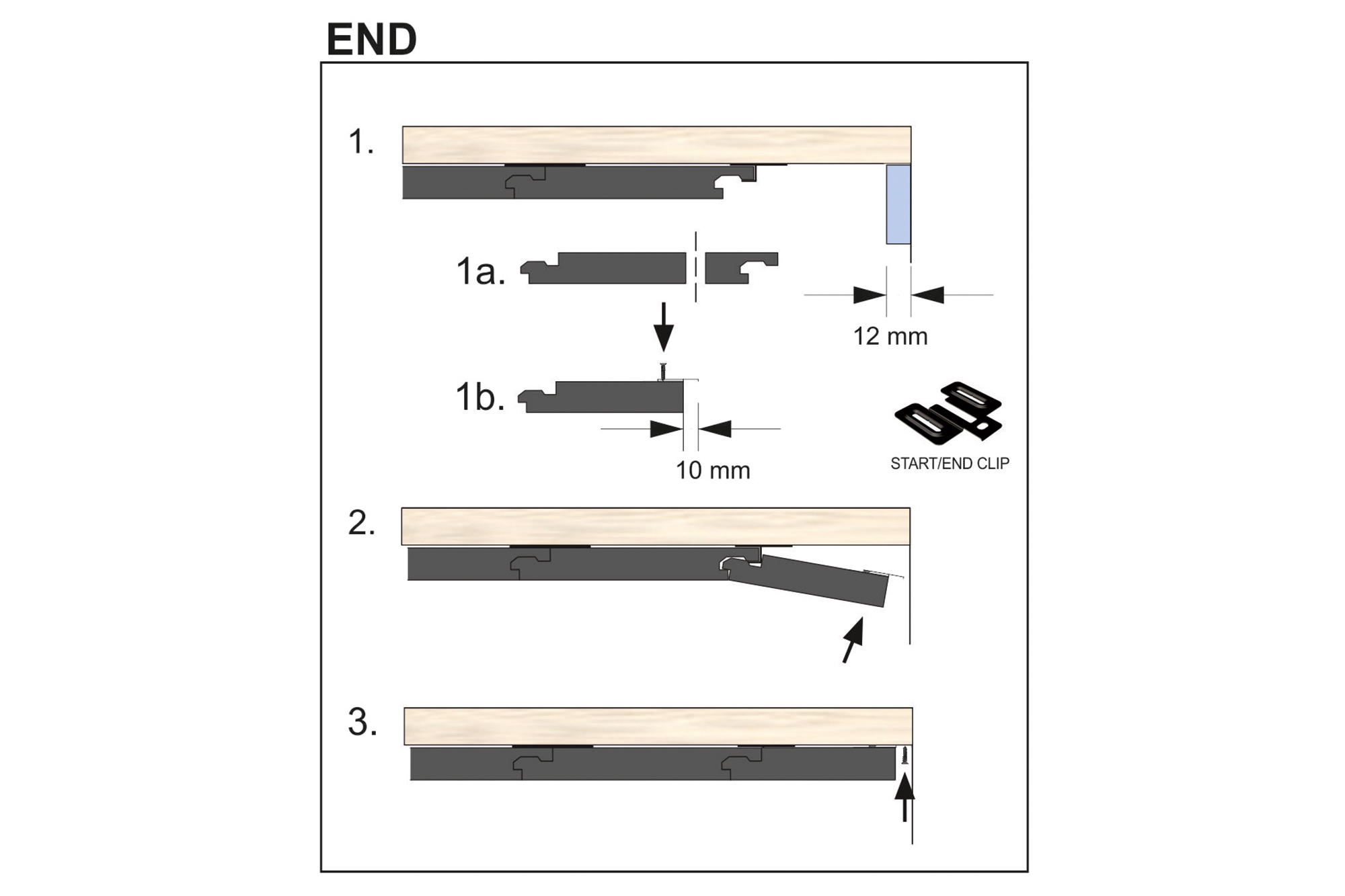 END

1.

1a.

12 mm

1b.

10 mm

START/END CLIP

2.

3.